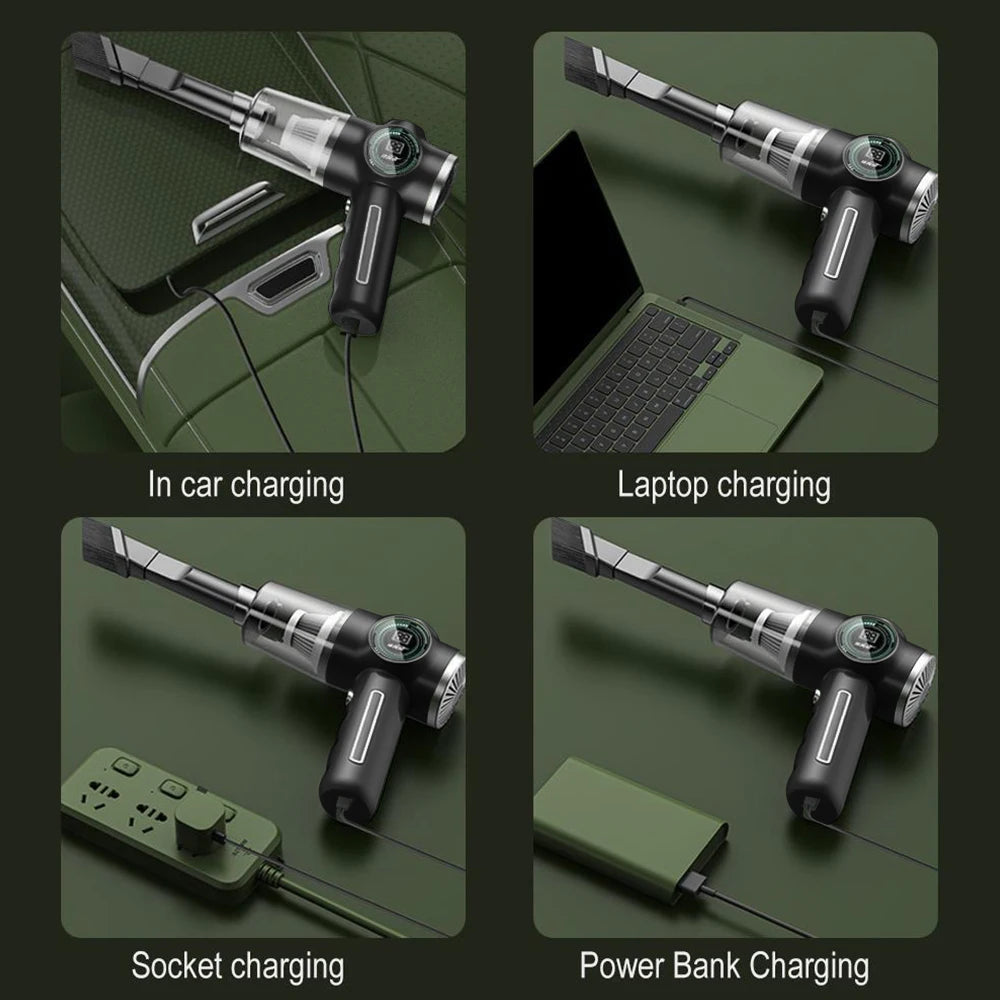 In car charging

Laptop charging

Socket charging

Power Bank Charging